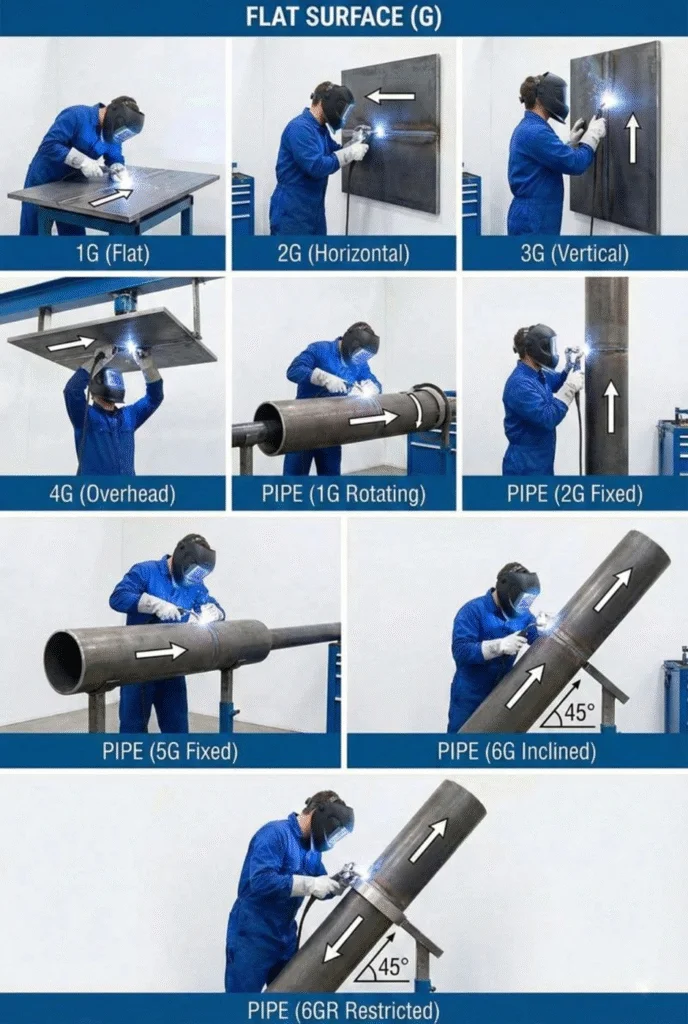 FLAT SURFACE (G)

1G (Flat)

2G (Horizontal)

3G (Vertical)

4G (Overhead)

PIPE (1G Rotating)

PIPE (2G Fixed)

PIPE (5G Fixed)

45°

PIPE (6G Inclined)

45°

PIPE (6GR Restricted)